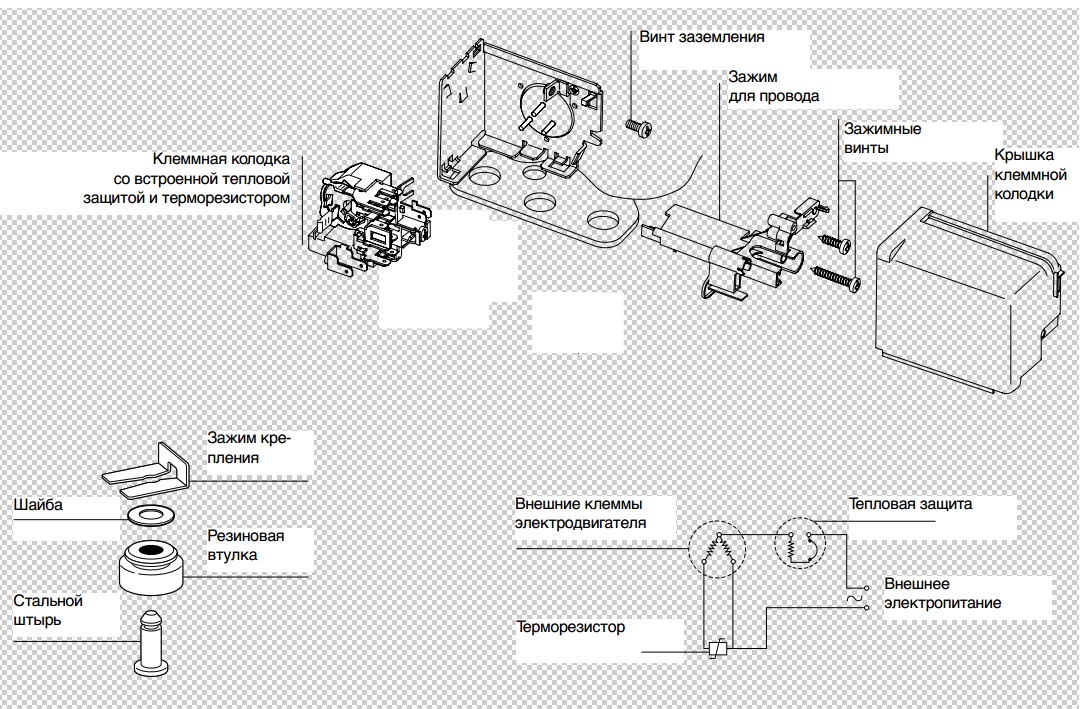 Винт заземления

Зажим для провода

Зажимные винты

Крышка клеммной колодки

Клеммная колодка со встроенной тепловой защитой и терморезистором

Зажим крепления

Шайба

Резиновая втулка

Стальной штырь

Внешние клеммы электродвигателя

Тепловая защита

Внешнее электропитание

Терморезистор